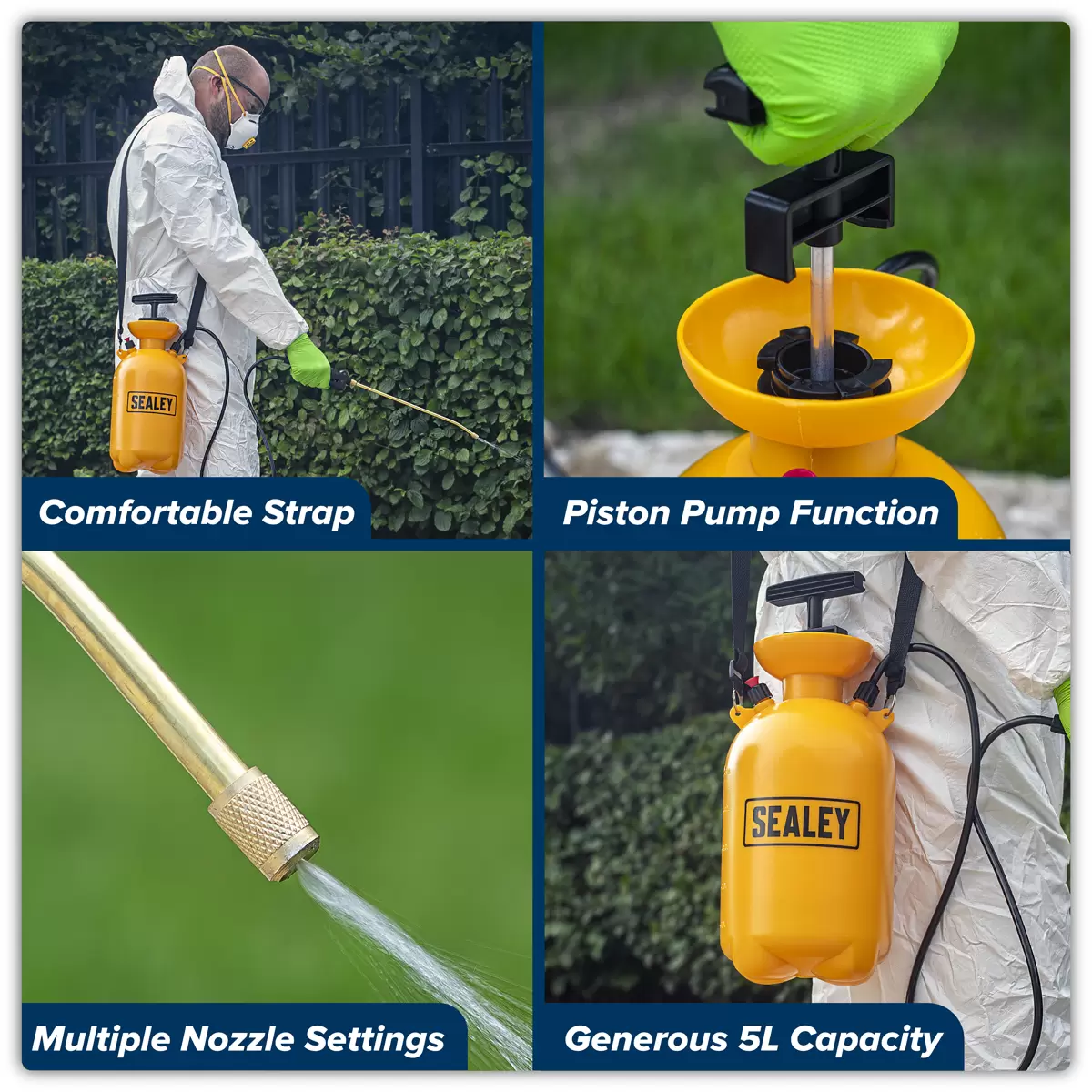 SEALEY

Comfortable Strap

Piston Pump Function

Multiple Nozzle Settings

SEALEY

Generous 5L Capacity